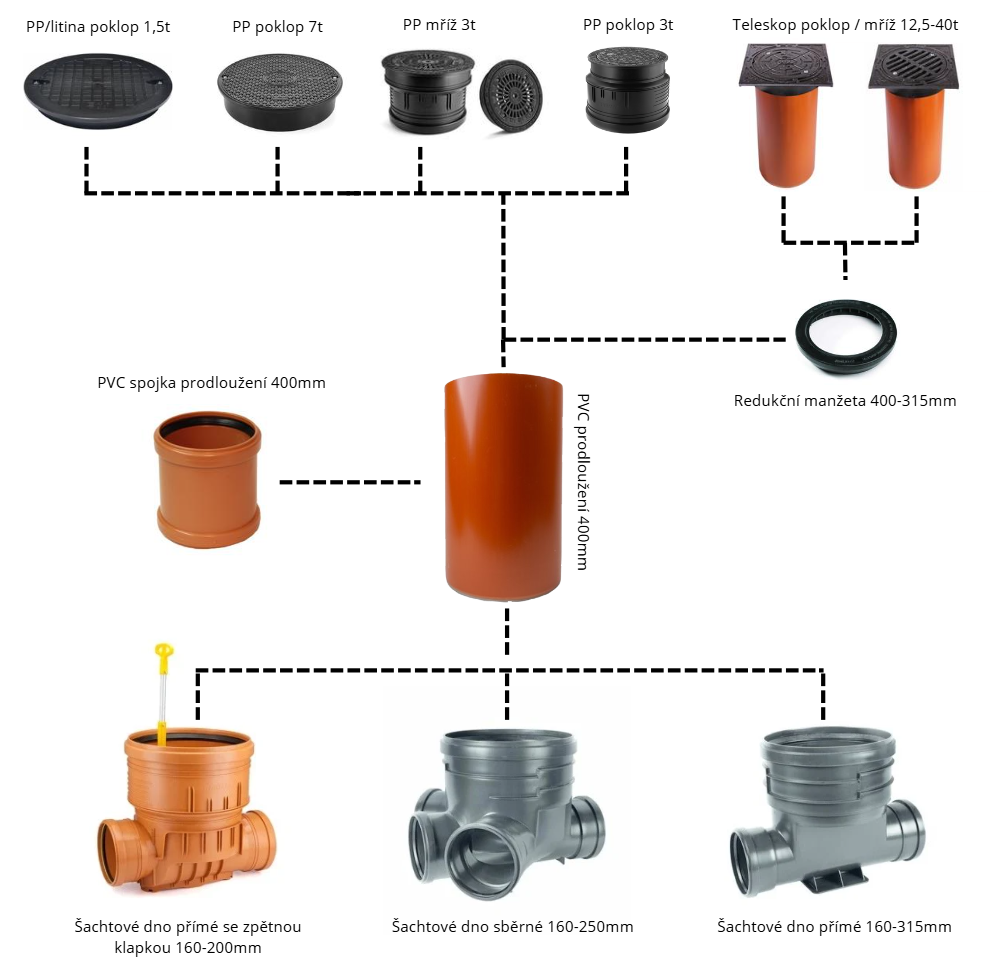 PP/litina poklop 1,5t

PP poklop 7t

PP mříž 3t

PP poklop 3t

Teleskop poklop / mříž 12,5-40t

PVC spojka prodloužení 400mm

PVC prodloužení 400mm

Redukční manžeta 400-315mm

Šachtové dno přímé se zpětnou klapkou 160-200mm

Šachtové dno sběrné 160-250mm

Šachtové dno přímé 160-315mm