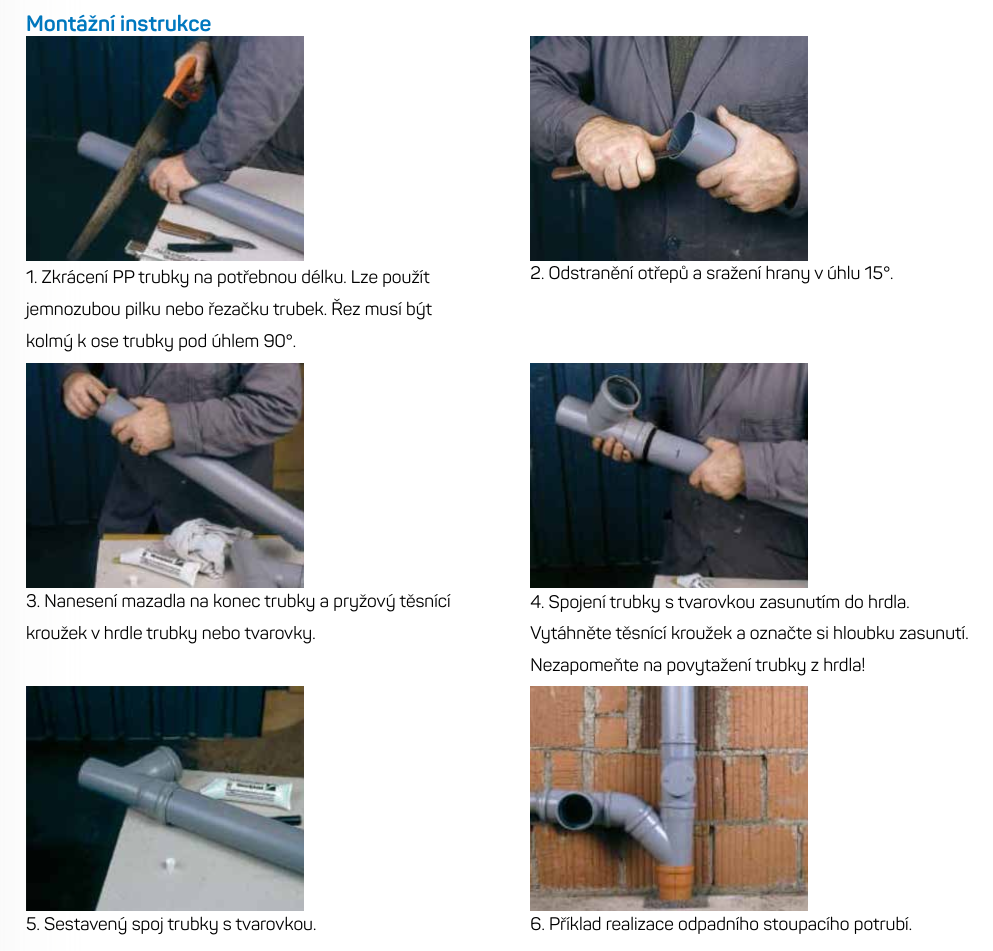 Montážní instrukce

1. Zkrácení PP trubky na potřebnou délku. Lze použít jemnozubou pilku nebo řezačku trubek. Řez musí být kolmý k ose trubky pod úhlem 90°.

2. Odstranění otřepů a sražení hrany v úhlu 15°.

3. Nanesení mazadla na konec trubky a pryžový těsnící kroužek v hrdle trubky nebo tvarovky.

4. Spojení trubky s tvarovkou zasunutím do hrdla. Vytáhněte těsnící kroužek a označte si hloubku zasunutí. Nezapomeňte na povytažení trubky z hrdla!

5. Sestavený spoj trubky s tvarovkou.

6. Příklad realizace odpadního stoupacího potrubí.