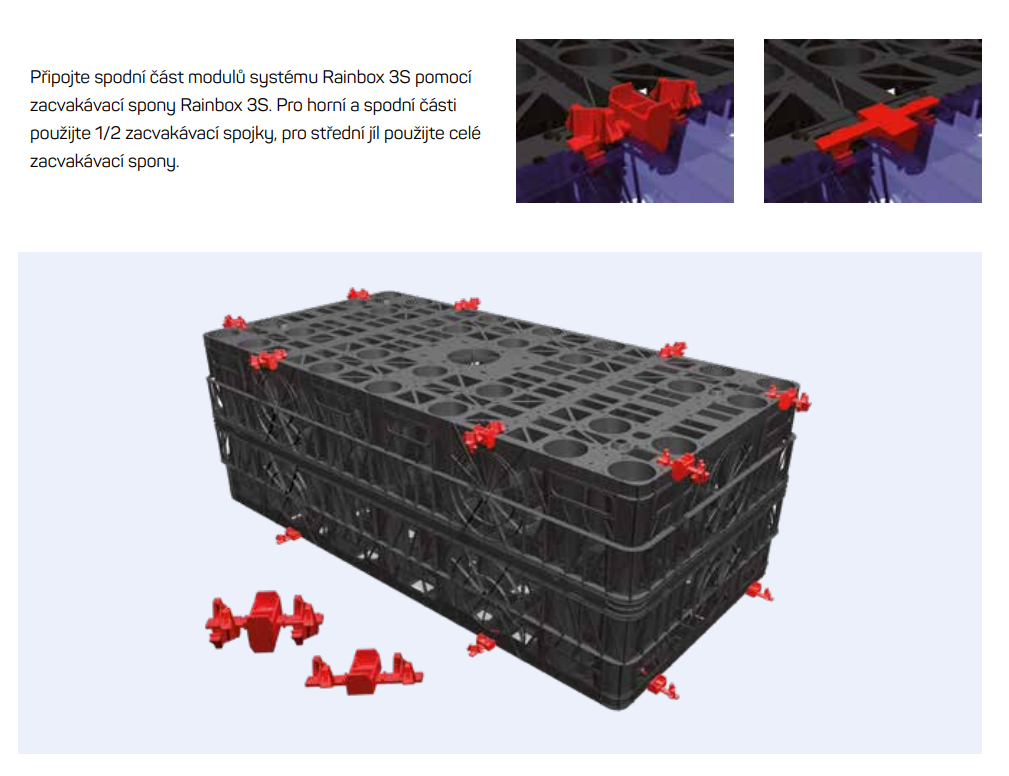 Připojte spodní část modulů systému Rainbox 3S pomocí zacvakávací spony Rainbox 3S. Pro horní a spodní části použijte 1/2 zacvakávací spojky, pro střední jíl použijte celé zacvakávací spony.