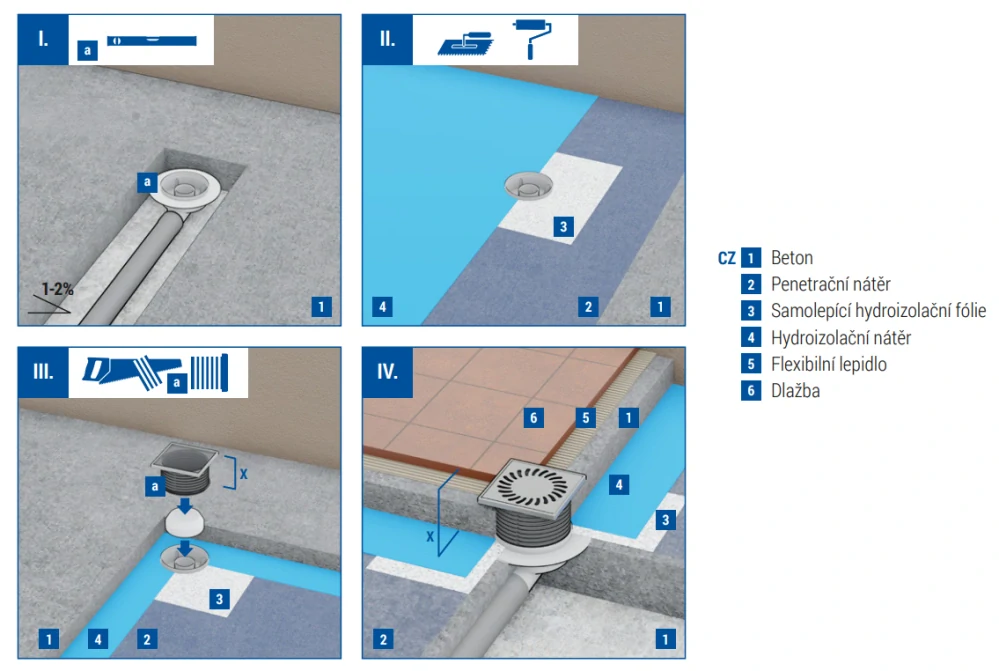 I.
a
a
1-2%
1

II.
3
4
2
1

III.
a
a
X
3
1
4
2

IV.
6
5
1
4
3
X
2
1

CZ
1 Beton
2 Penetrační nátěr
3 Samolepící hydroizolační fólie
4 Hydroizolační nátěr
5 Flexibilní lepidlo
6 Dlažba