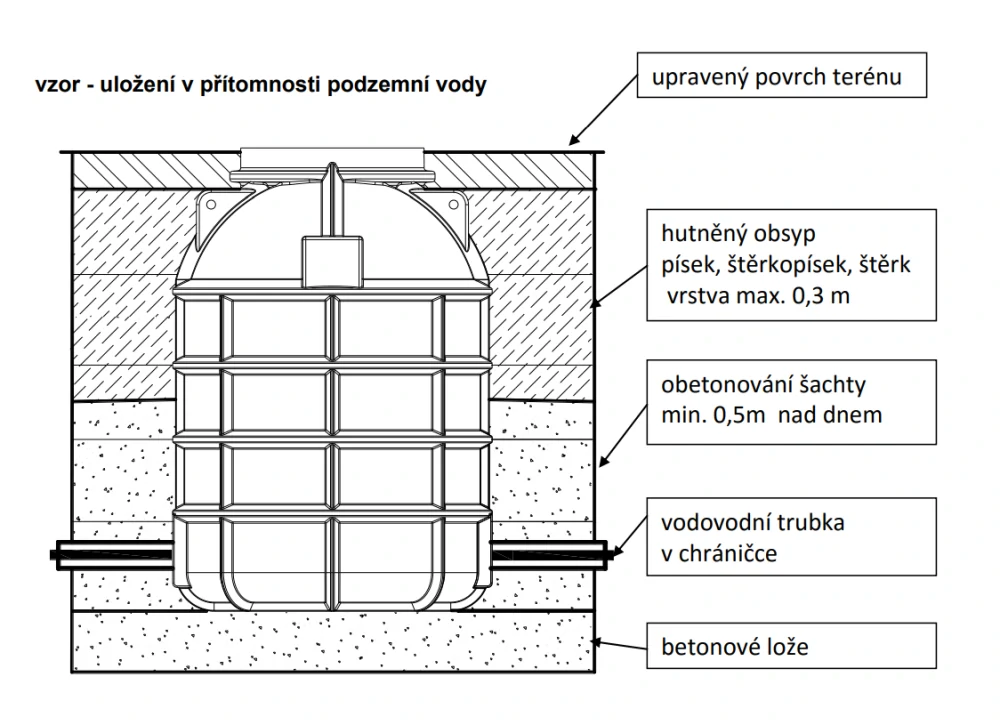 vzor - uložení v přítomnosti podzemní vody

upravený povrch terénu

hutněný obsyp
písek, štěrkopísek, štěrk
vrstva max. 0,3 m

obetonování šachty
min. 0,5m nad dnem

vodovodní trubka
v chráničce

betonové lože