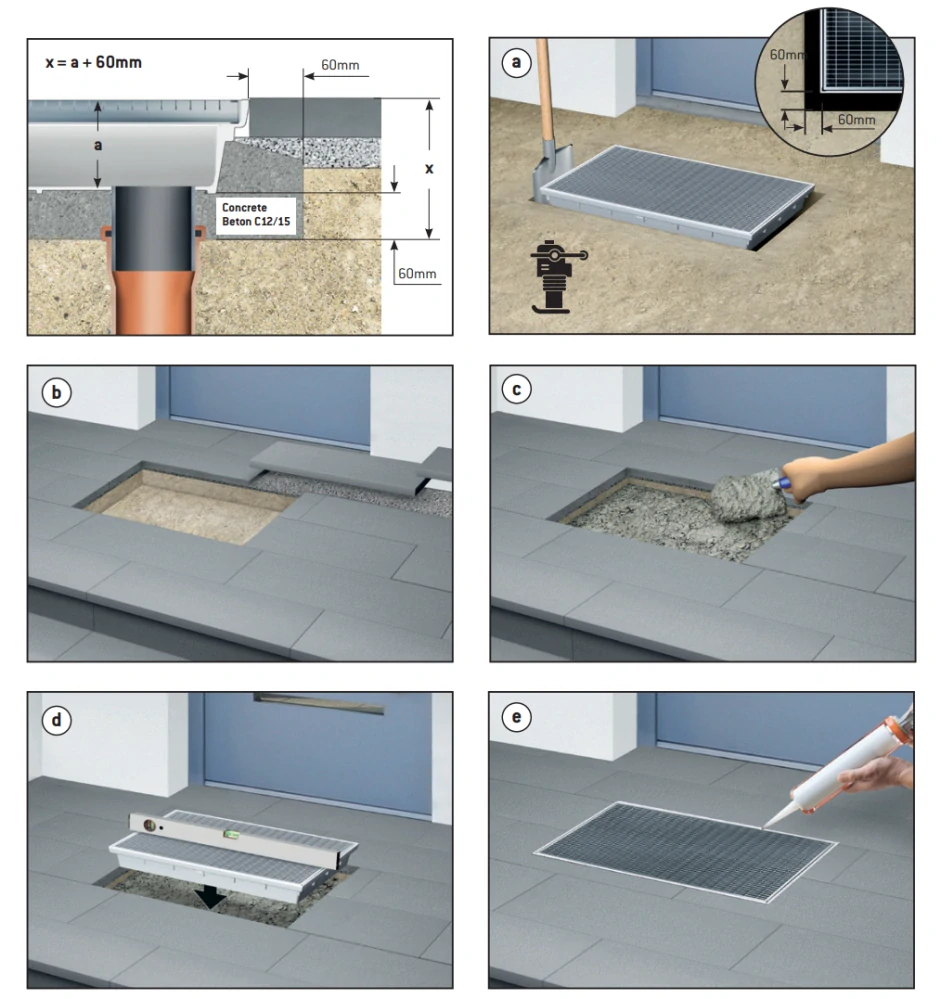 x = a + 60mm

60mm

a

x

Concrete
Beton C12/15

60mm

a

60mm

60mm

b

c

d

e